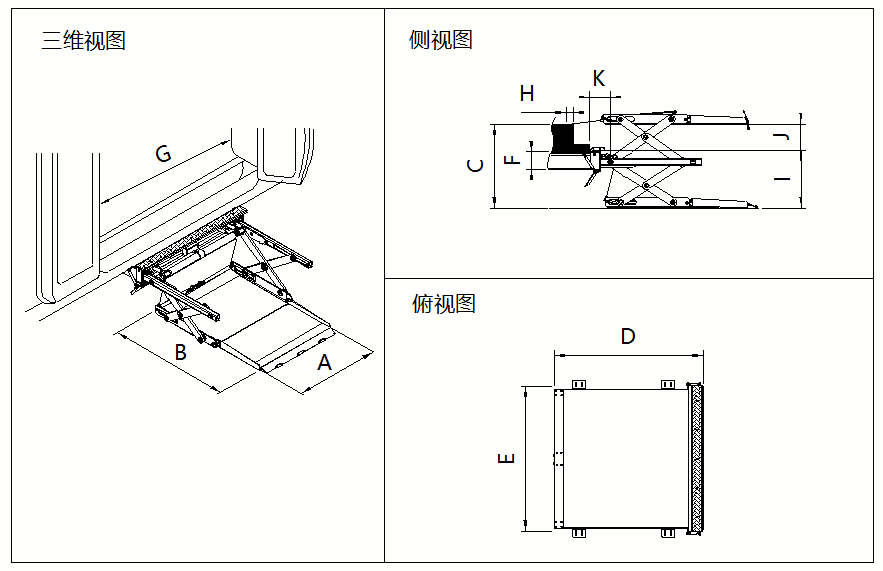 三维视图

G

B

A

侧视图

H

K

C

F

J

I

俯视图

D

E