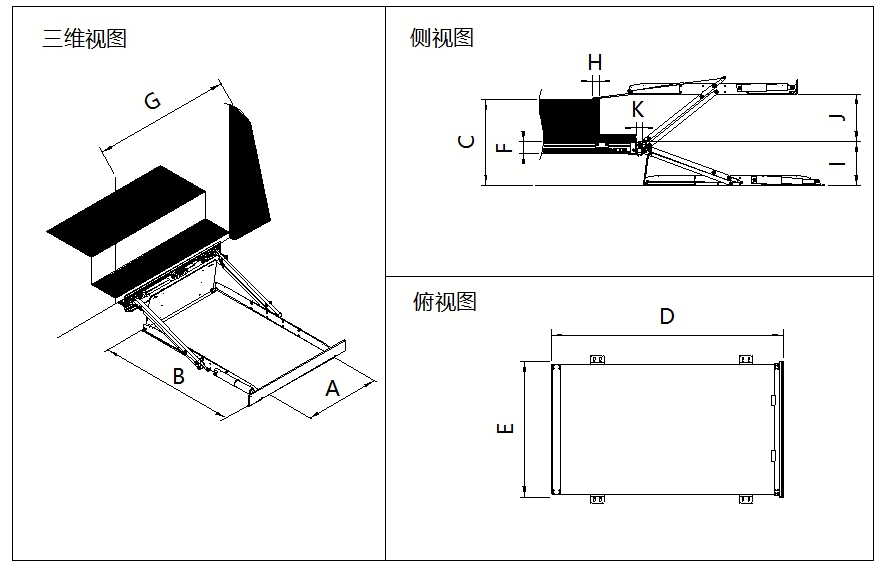 三维视图

G

B

A

侧视图

H

K

C

F

J

I

俯视图

D

E